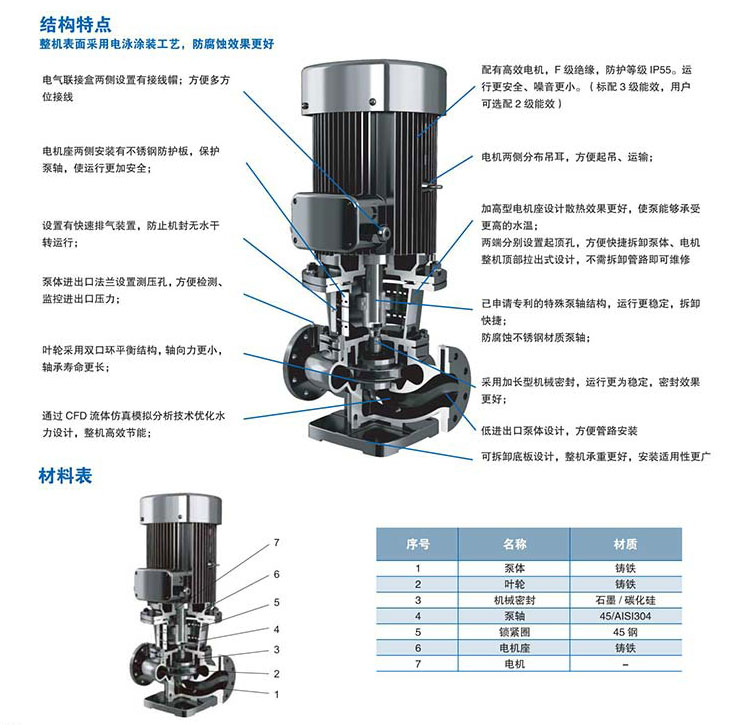 结构特点
整机表面采用电泳涂装工艺，防腐蚀效果更好

电气联接盒两侧设置有接线帽；方便多方位接线

电机座两侧安装有不锈钢防护板，保护泵轴，使运行更加安全；

设置有快速排气装置，防止机封无水干转运行；

泵体进出口法兰设置测压孔，方便检测、监控进出口压力；

叶轮采用双口环平衡结构，轴向力更小，轴承寿命更长；

通过 CFD 流体仿真模拟分析技术优化水力设计，整机高效节能；

配有高效电机，F 级绝缘，防护等级 IP55。运行更安全、噪音更小。（标配 3 级能效，用户可选配 2 级能效）

电机两侧分布吊耳，方便起吊、运输；

加高型电机座设计散热效果更好，使泵能够承受更高的水温；
两端分别设置起顶孔，方便快捷拆卸泵体、电机
整机顶部拉出式设计，不需拆卸管路即可维修

已申请专利的特殊泵轴结构，运行更稳定，拆卸快捷；
防腐蚀不锈钢材质泵轴；

采用加长型机械密封，运行更为稳定，密封效果更好；

低进出口泵体设计，方便管路安装

可拆卸底板设计，整机承重更好，安装适用性更广

材料表

7
6
5
4
3
2
1

| 序号 | 名称 | 材质 |
|---|---|---|
| 1 | 泵体 | 铸铁 |
| 2 | 叶轮 | 铸铁 |
| 3 | 机械密封 | 石墨 / 碳化硅 |
| 4 | 泵轴 | 45/AISI304 |
| 5 | 锁紧圈 | 45 钢 |
| 6 | 电机座 | 铸铁 |
| 7 | 电机 | – |